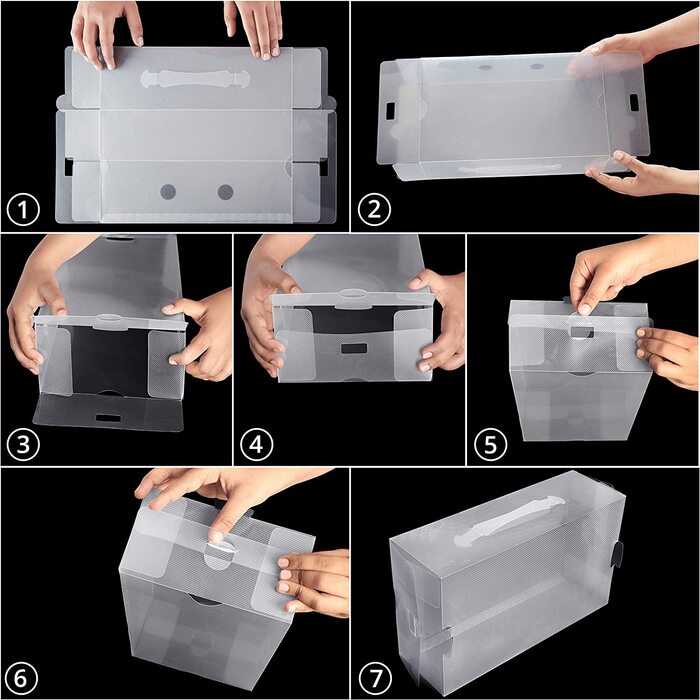 1

2

3

4

5

6

7