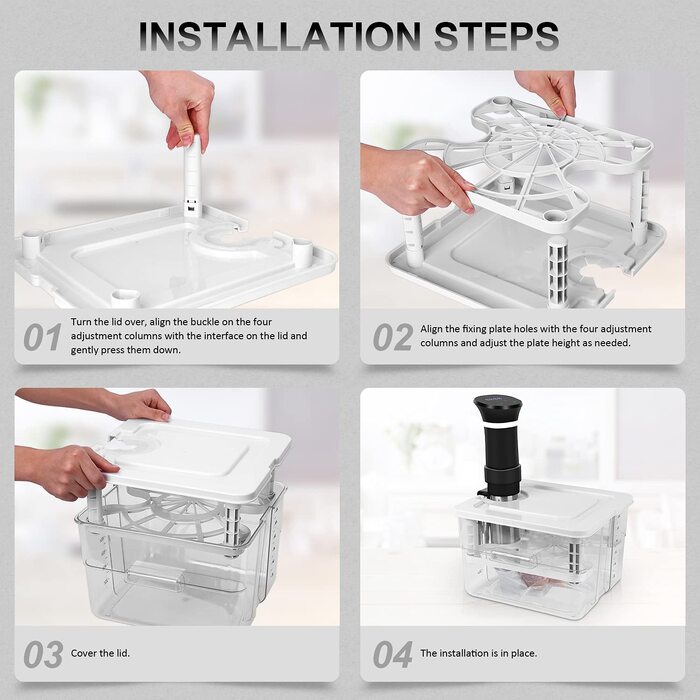 INSTALLATION STEPS

01 Turn the lid over, align the buckle on the four adjustment columns with the interface on the lid and gently press them down.

02 Align the fixing plate holes with the four adjustment columns and adjust the plate height as needed.

03 Cover the lid.

04 The installation is in place.