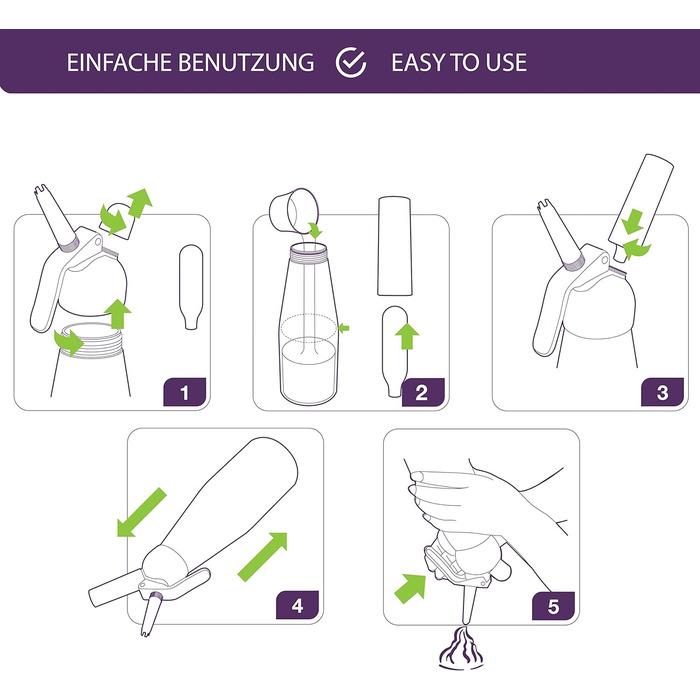 EINFACHE BENUTZUNG EASY TO USE

1

2

3

4

5