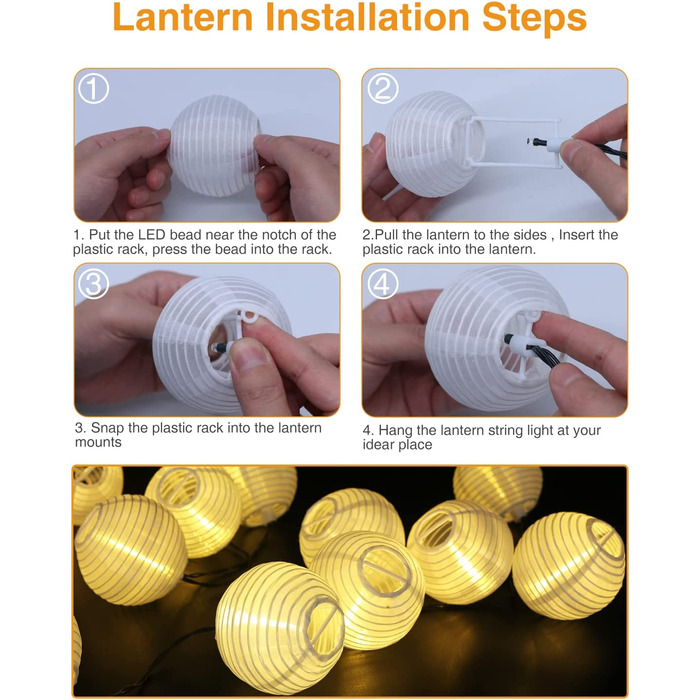 Lantern Installation Steps

①

1. Put the LED bead near the notch of the plastic rack, press the bead into the rack.

②

2.Pull the lantern to the sides , Insert the plastic rack into the lantern.

③

3. Snap the plastic rack into the lantern mounts

④

4. Hang the lantern string light at your idear place