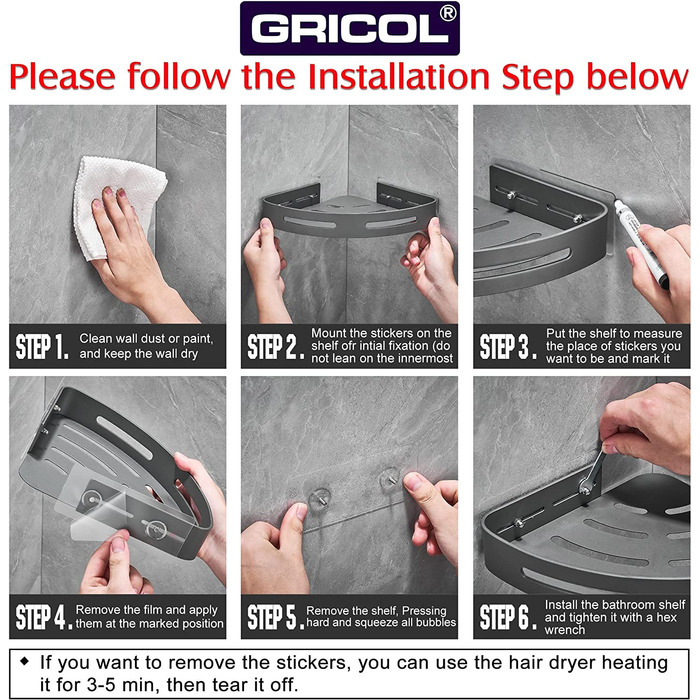 GRICOL®

Please follow the Installation Step below

STEP 1. Clean wall dust or paint, and keep the wall dry

STEP 2. Mount the stickers on the shelf ofr intial fixation (do not lean on the innermost

STEP 3. Put the shelf to measure the place of stickers you want to be and mark it

STEP 4. Remove the film and apply them at the marked position

STEP 5. Remove the shelf, Pressing hard and squeeze all bubbles

STEP 6. Install the bathroom shelf and tighten it with a hex wrench

◆ If you want to remove the stickers, you can use the hair dryer heating it for 3-5 min, then tear it off.