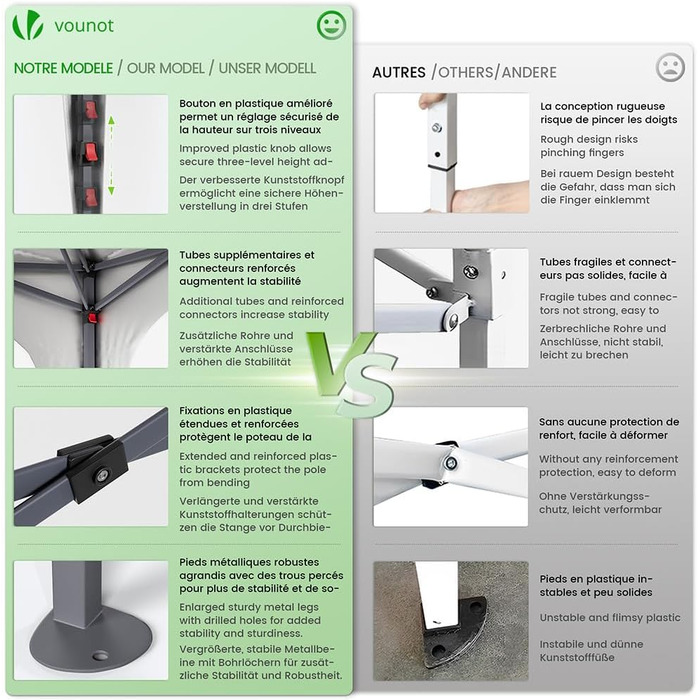 vounot

NOTRE MODELE / OUR MODEL / UNSER MODELL

Bouton en plastique amélioré permet un réglage sécurisé de la hauteur sur trois niveaux

Improved plastic knob allows secure three-level height ad-

Der verbesserte Kunststoffknopf ermöglicht eine sichere Höhenverstellung in drei Stufen

Tubes supplémentaires et connecteurs renforcés augmentent la stabilité

Additional tubes and reinforced connectors increase stability

Zusätzliche Rohre und verstärkte Anschlüsse erhöhen die Stabilität

Fixations en plastique étendues et renforcées protègent le poteau de la

Extended and reinforced plastic brackets protect the pole from bending

Verlängerte und verstärkte Kunststoffhalterungen schützen die Stange vor Durchbie-

Pieds métalliques robustes agrandis avec des trous percés pour plus de stabilité et de so-

Enlarged sturdy metal legs with drilled holes for added stability and sturdiness.

Vergrößerte, stabile Metallbeine mit Bohrlöchern für zusätzliche Stabilität und Robustheit.

VS

AUTRES /OTHERS/ANDERE

La conception rugueuse risque de pincer les doigts

Rough design risks pinching fingers

Bei rauem Design besteht die Gefahr, dass man sich die Finger einklemmt

Tubes fragiles et connecteurs pas solides, facile à

Fragile tubes and connectors not strong, easy to

Zerbrechliche Rohre und Anschlüsse, nicht stabil, leicht zu brechen

Sans aucune protection de renfort, facile à déformer

Without any reinforcement protection, easy to deform

Ohne Verstärkungsschutz, leicht verformbar

Pieds en plastique instables et peu solides

Unstable and flimsy plastic

Instabile und dünne Kunststofffüße