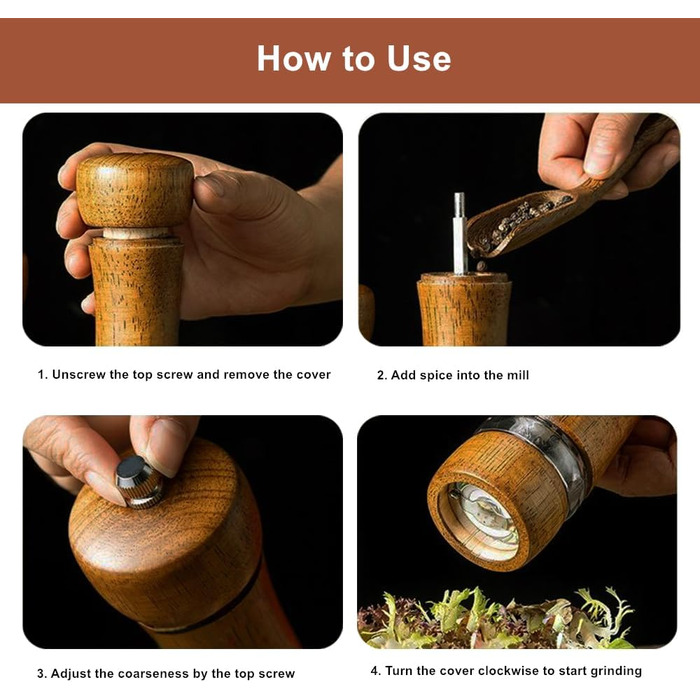 How to Use

1. Unscrew the top screw and remove the cover

2. Add spice into the mill

3. Adjust the coarseness by the top screw

4. Turn the cover clockwise to start grinding