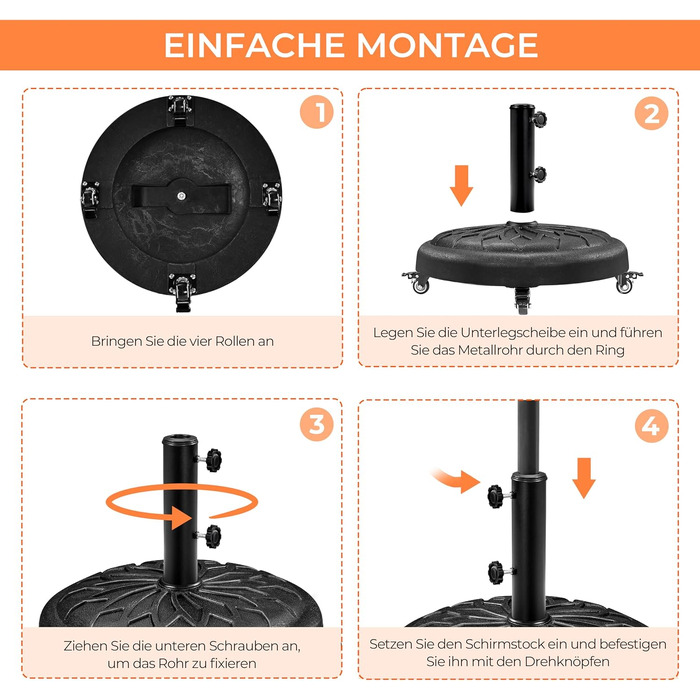 EINFACHE MONTAGE

1

Bringen Sie die vier Rollen an

2

Legen Sie die Unterlegscheibe ein und führen Sie das Metallrohr durch den Ring

3

Ziehen Sie die unteren Schrauben an, um das Rohr zu fixieren

4

Setzen Sie den Schirmstock ein und befestigen Sie ihn mit den Drehknöpfen