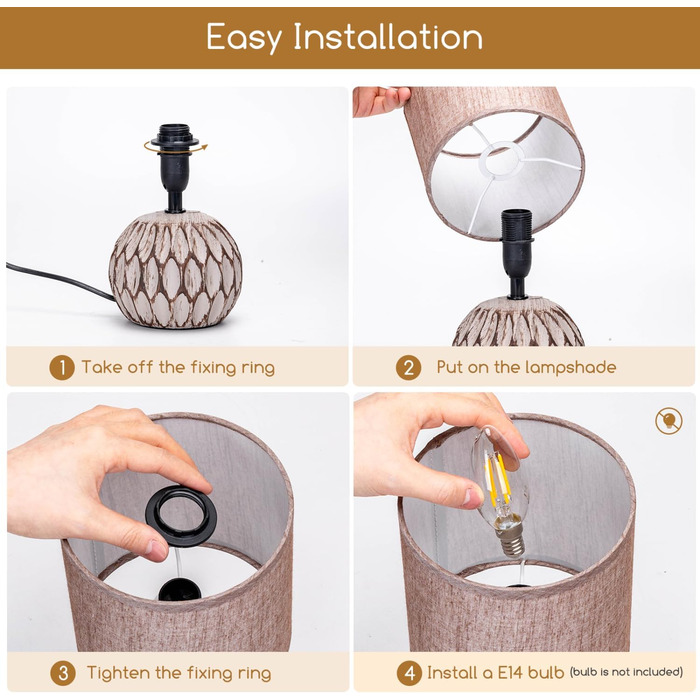 Easy Installation

1 Take off the fixing ring

2 Put on the lampshade

3 Tighten the fixing ring

4 Install a E14 bulb (bulb is not included)