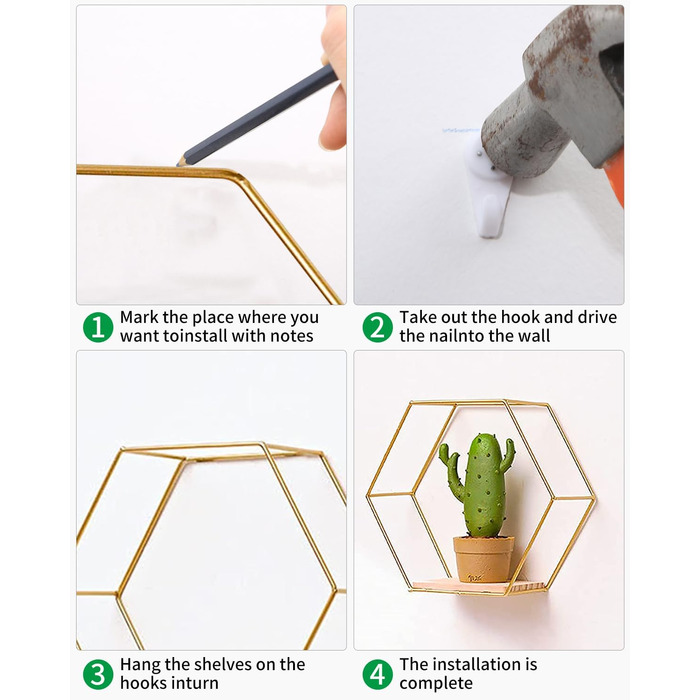 1 Mark the place where you want toinstall with notes

2 Take out the hook and drive the nailnto the wall

3 Hang the shelves on the hooks inturn

4 The installation is complete