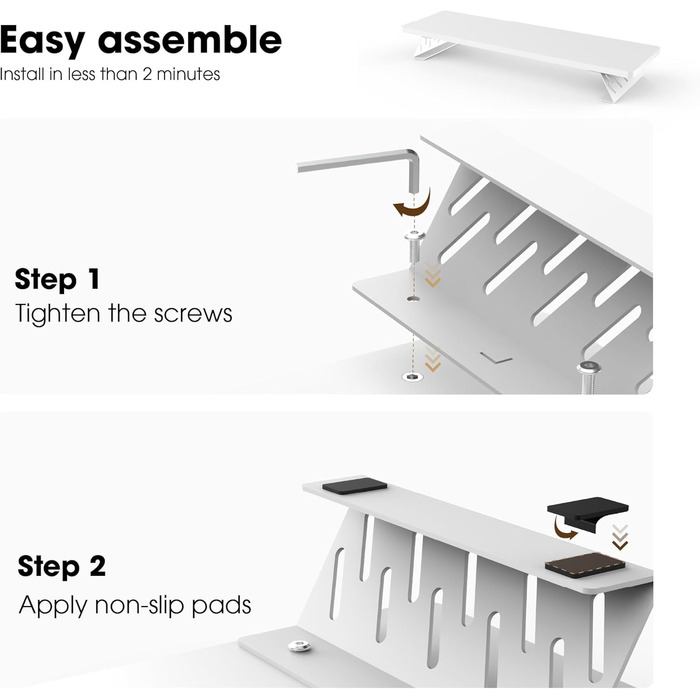 Easy assemble
Install in less than 2 minutes

Step 1
Tighten the screws

Step 2
Apply non-slip pads