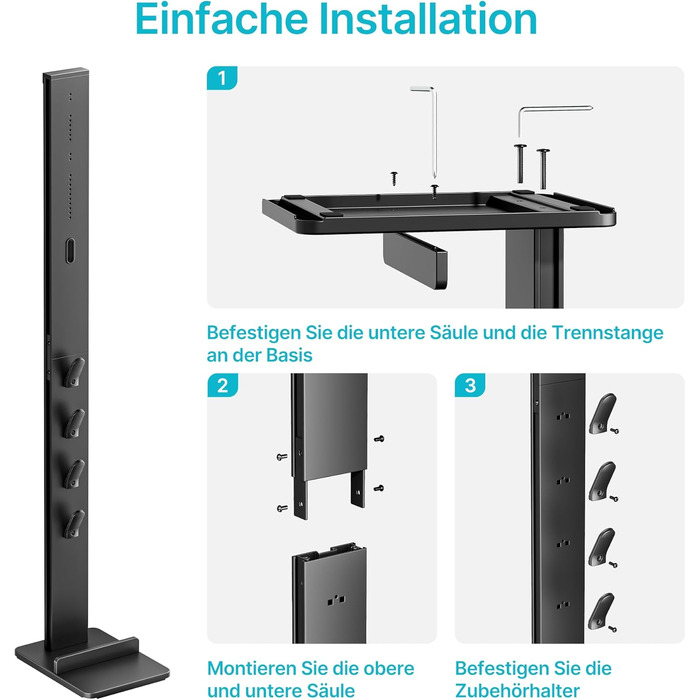 Einfache Installation

1

Befestigen Sie die untere Säule und die Trennstange an der Basis

2

Montieren Sie die obere und untere Säule

3

Befestigen Sie die Zubehörhalter