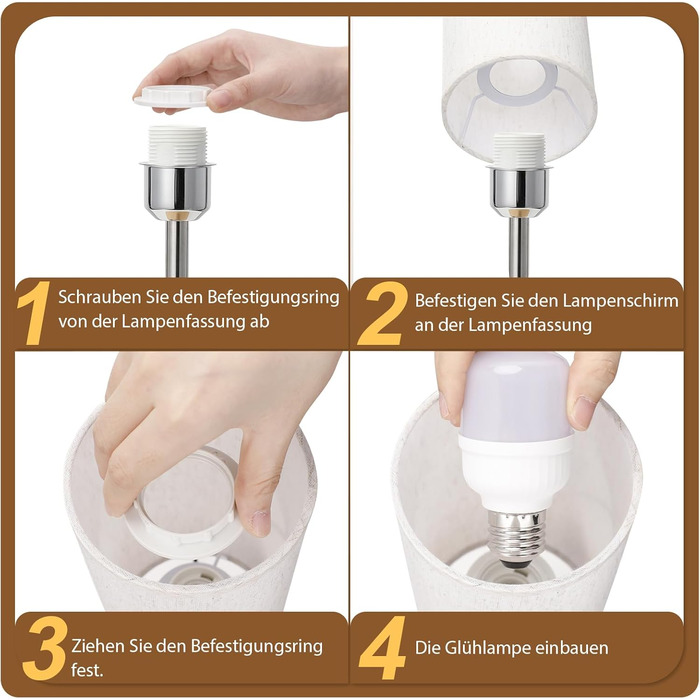 1 Schrauben Sie den Befestigungsring von der Lampenfassung ab

2 Befestigen Sie den Lampenschirm an der Lampenfassung

3 Ziehen Sie den Befestigungsring fest.

4 Die Glühlampe einbauen