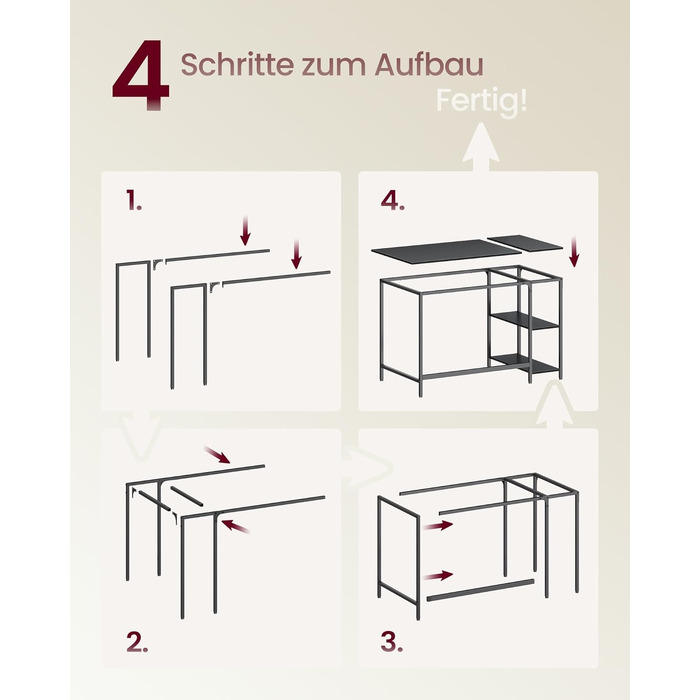 4 Schritte zum Aufbau

Fertig!

1.

4.

2.

3.