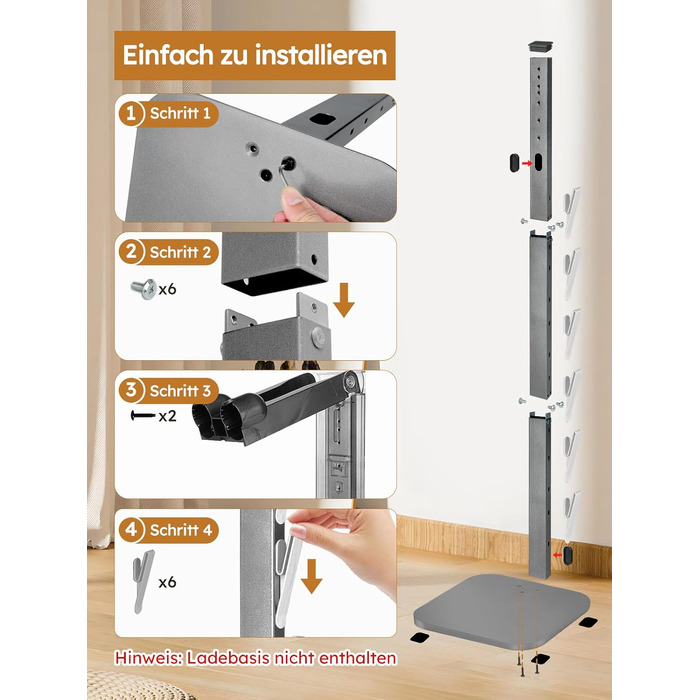 Einfach zu installieren

1 Schritt 1

2 Schritt 2

x6

3 Schritt 3

x2

4 Schritt 4

x6

Hinweis: Ladebasis nicht enthalten