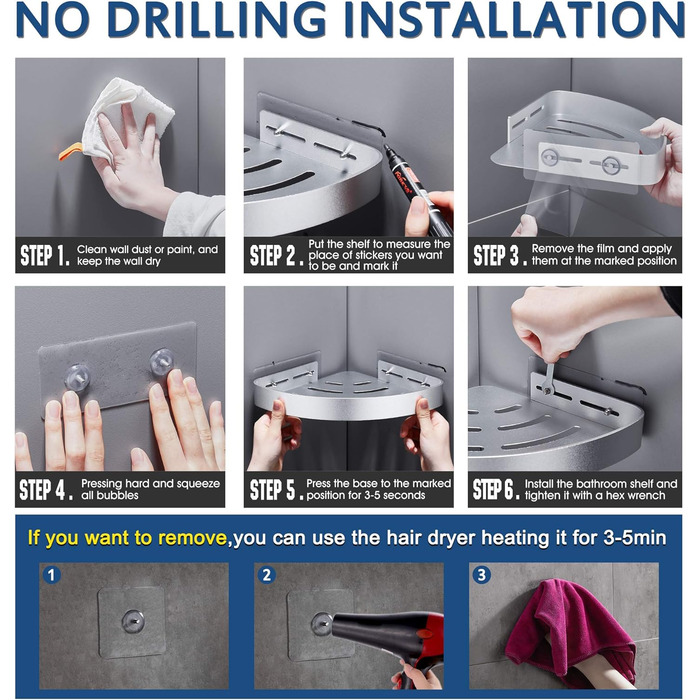 NO DRILLING INSTALLATION

STEP 1. Clean wall dust or paint, and keep the wall dry

STEP 2. Put the shelf to measure the place of stickers you want to be and mark it

STEP 3. Remove the film and apply them at the marked position

STEP 4. Pressing hard and squeeze all bubbles

STEP 5. Press the base to the marked position for 3-5 seconds

STEP 6. Install the bathroom shelf and tighten it with a hex wrench

If you want to remove,you can use the hair dryer heating it for 3-5min

1

2

3