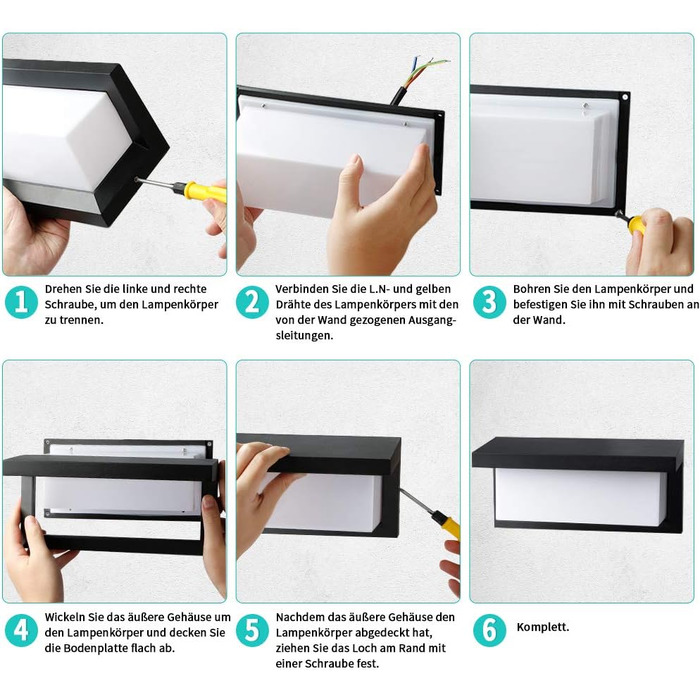 1 Drehen Sie die linke und rechte Schraube, um den Lampenkörper zu trennen.

2 Verbinden Sie die L.N- und gelben Drähte des Lampenkörpers mit den von der Wand gezogenen Ausgangsleitungen.

3 Bohren Sie den Lampenkörper und befestigen Sie ihn mit Schrauben an der Wand.

4 Wickeln Sie das äußere Gehäuse um den Lampenkörper und decken Sie die Bodenplatte flach ab.

5 Nachdem das äußere Gehäuse den Lampenkörper abgedeckt hat, ziehen Sie das Loch am Rand mit einer Schraube fest.

6 Komplett.