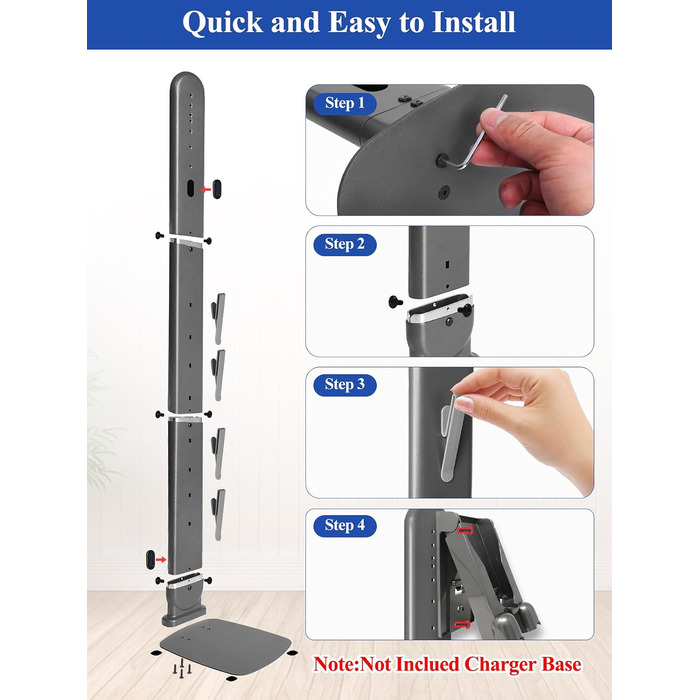 Quick and Easy to Install

Step 1

Step 2

Step 3

Step 4

Note:Not Inclued Charger Base