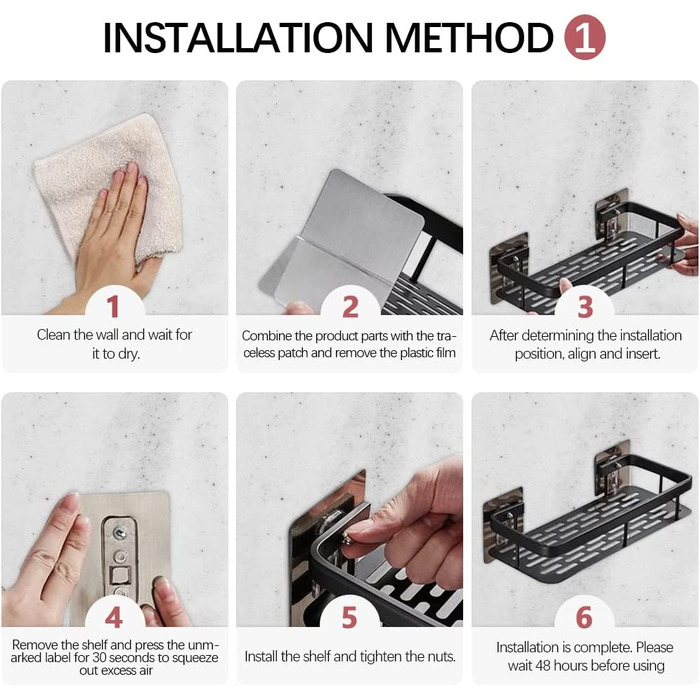 INSTALLATION METHOD 1

1
Clean the wall and wait for it to dry.

2
Combine the product parts with the traceless patch and remove the plastic film

3
After determining the installation position, align and insert.

4
Remove the shelf and press the unmarked label for 30 seconds to squeeze out excess air

5
Install the shelf and tighten the nuts.

6
Installation is complete. Please wait 48 hours before using