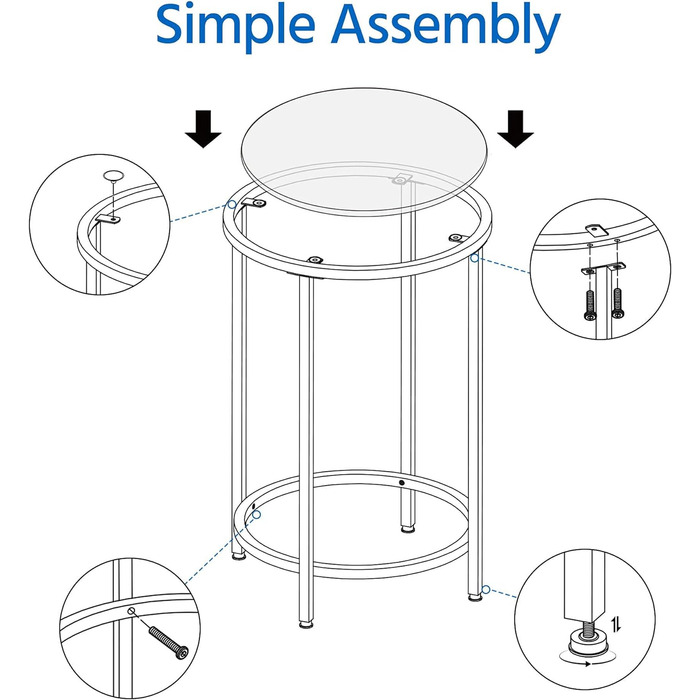 Simple Assembly