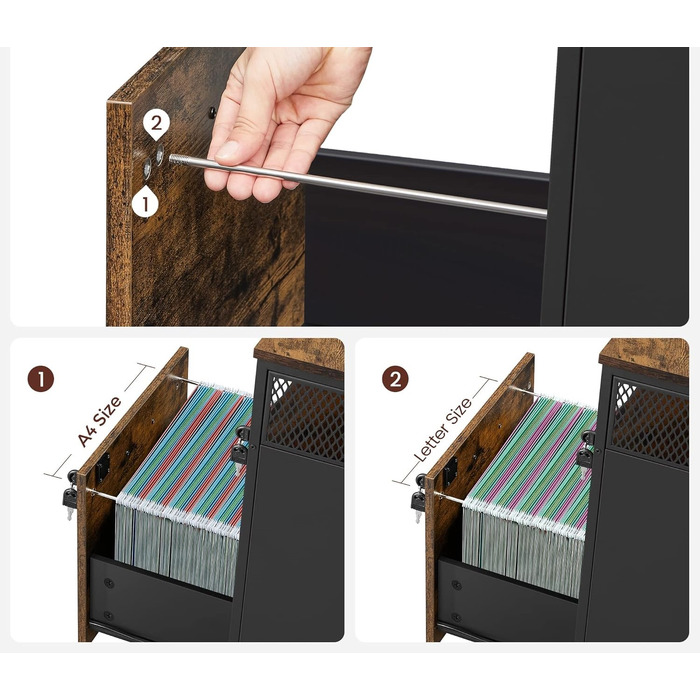 2
1
1
A4 Size
2
Letter Size