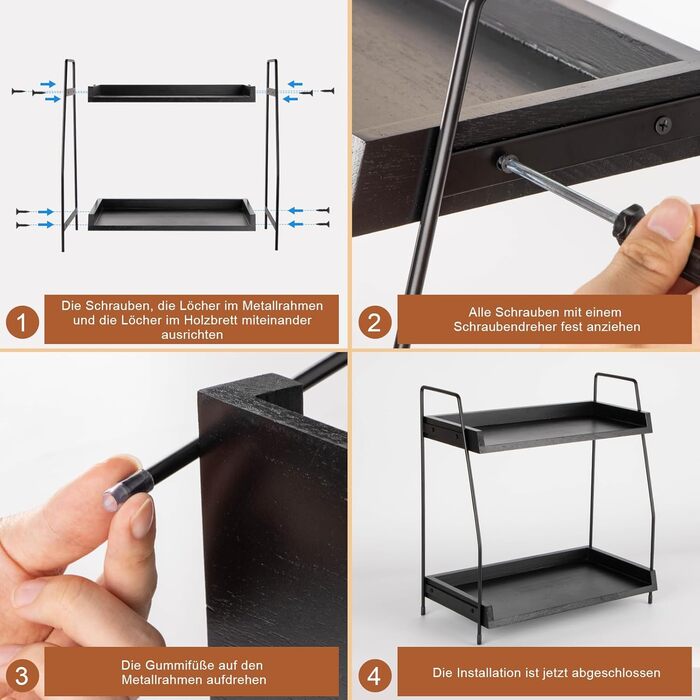 1
Die Schrauben, die Löcher im Metallrahmen und die Löcher im Holzbrett miteinander ausrichten

2
Alle Schrauben mit einem Schraubendreher fest anziehen

3
Die Gummifüße auf den Metallrahmen aufdrehen

4
Die Installation ist jetzt abgeschlossen