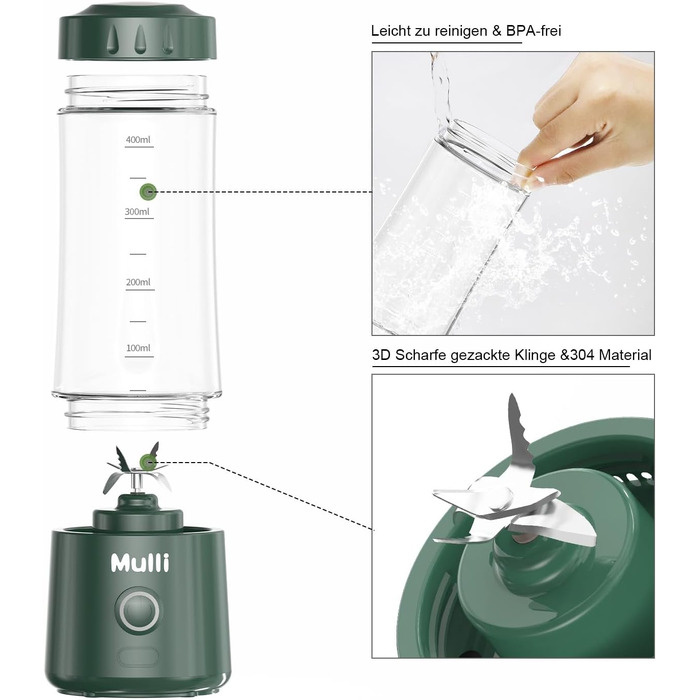 400ml

300ml

200ml

100ml

Mulli

Leicht zu reinigen & BPA-frei

3D Scharfe gezackte Klinge &304 Material