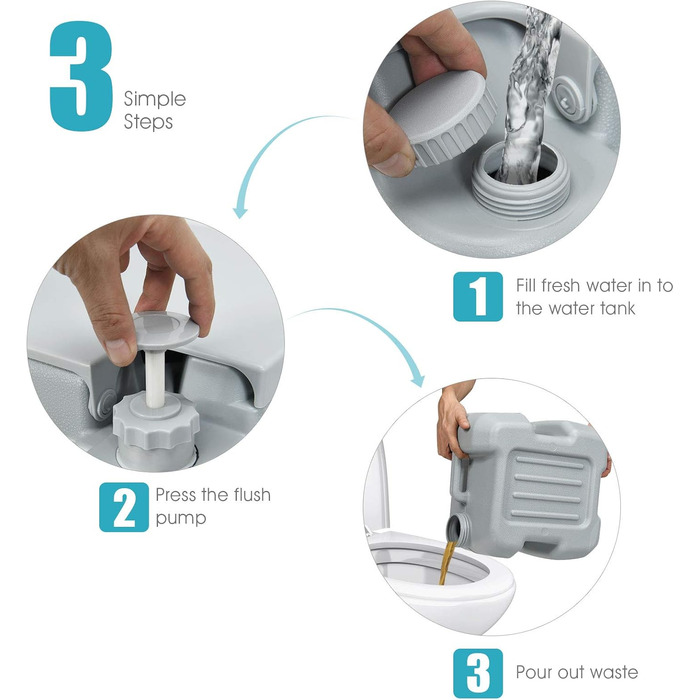 3 Simple Steps

1 Fill fresh water in to the water tank

2 Press the flush pump

3 Pour out waste