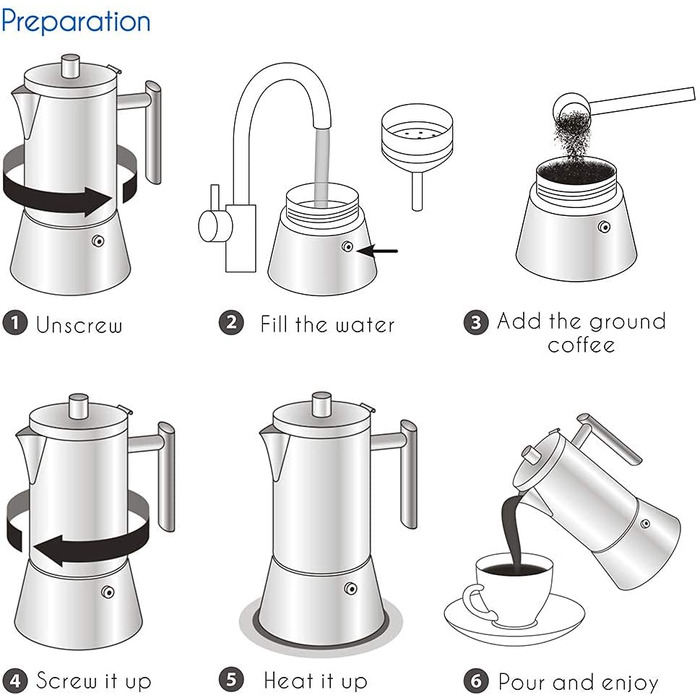 Preparation

1 Unscrew

2 Fill the water

3 Add the ground coffee

4 Screw it up

5 Heat it up

6 Pour and enjoy