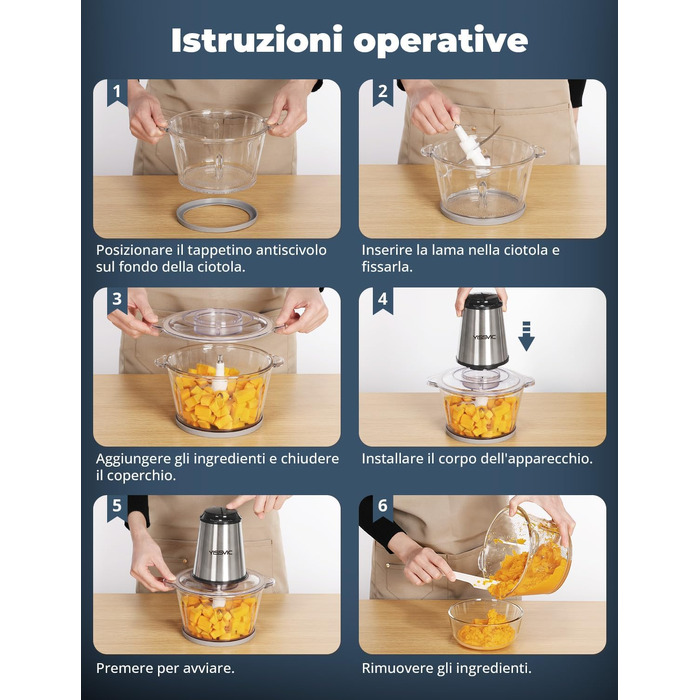 Istruzioni operative

1

Posizionare il tappetino antiscivolo sul fondo della ciotola.

2

Inserire la lama nella ciotola e fissarla.

3

Aggiungere gli ingredienti e chiudere il coperchio.

4

YISSVIC

Installare il corpo dell'apparecchio.

5

YISSVIC

Premere per avviare.

6

Rimuovere gli ingredienti.