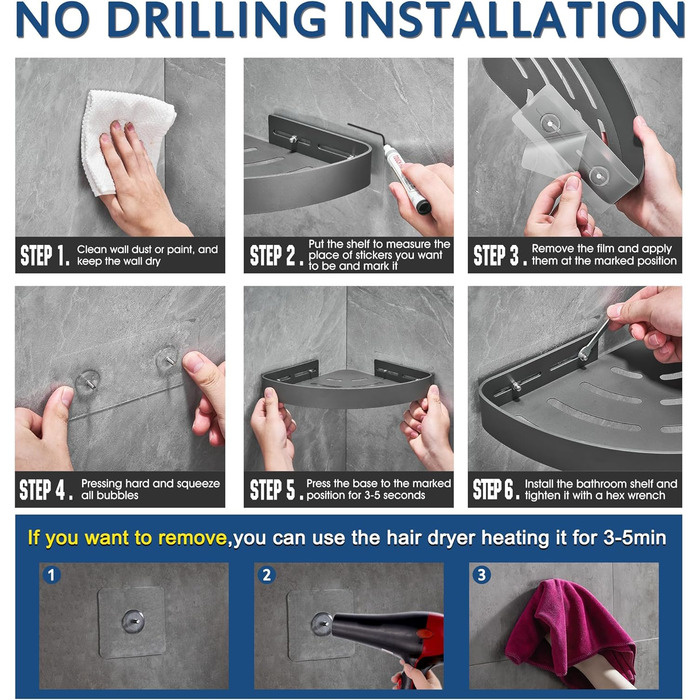 NO DRILLING INSTALLATION

STEP 1. Clean wall dust or paint, and keep the wall dry

STEP 2. Put the shelf to measure the place of stickers you want to be and mark it

STEP 3. Remove the film and apply them at the marked position

STEP 4. Pressing hard and squeeze all bubbles

STEP 5. Press the base to the marked position for 3-5 seconds

STEP 6. Install the bathroom shelf and tighten it with a hex wrench

If you want to remove,you can use the hair dryer heating it for 3-5min

1

2

3