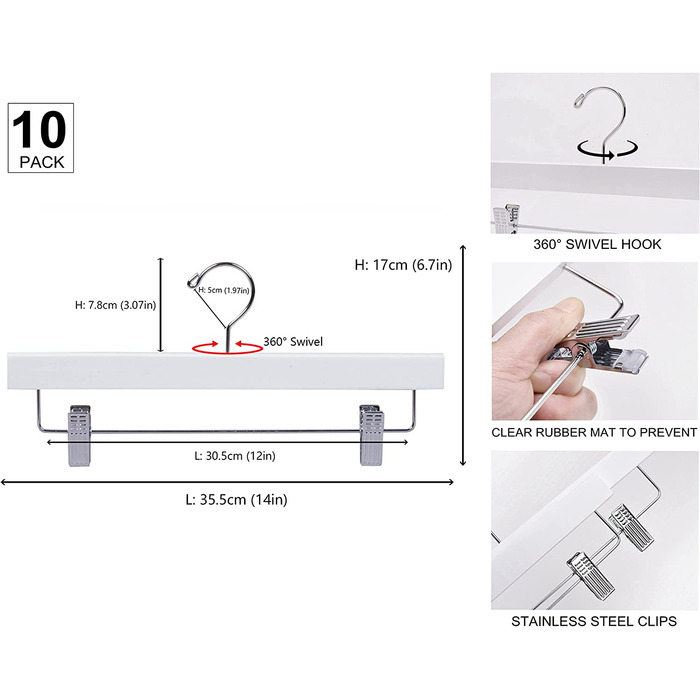 10
PACK

H: 7.8cm (3.07in)

H: 5cm (1.97in)

360° Swivel

H: 17cm (6.7in)

L: 30.5cm (12in)

L: 35.5cm (14in)

360° SWIVEL HOOK

CLEAR RUBBER MAT TO PREVENT

STAINLESS STEEL CLIPS