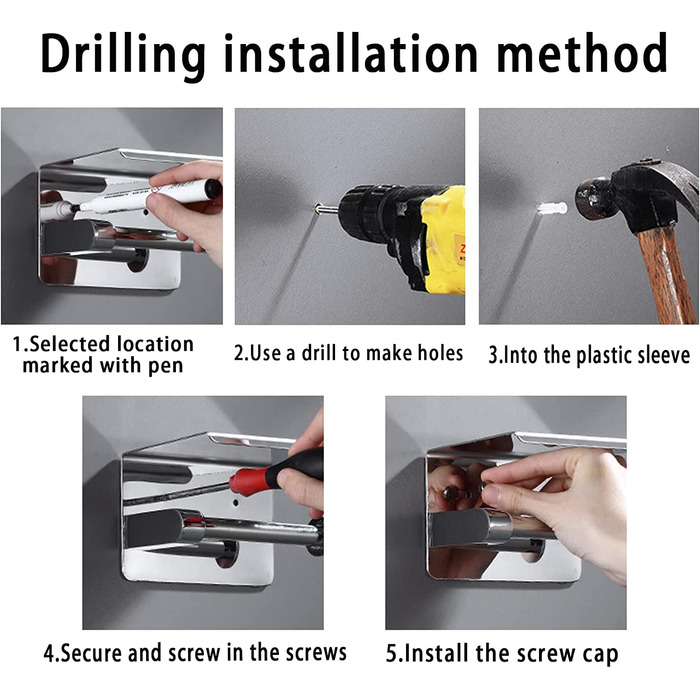 Drilling installation method

1.Selected location marked with pen

2.Use a drill to make holes

3.Into the plastic sleeve

4.Secure and screw in the screws

5.Install the screw cap