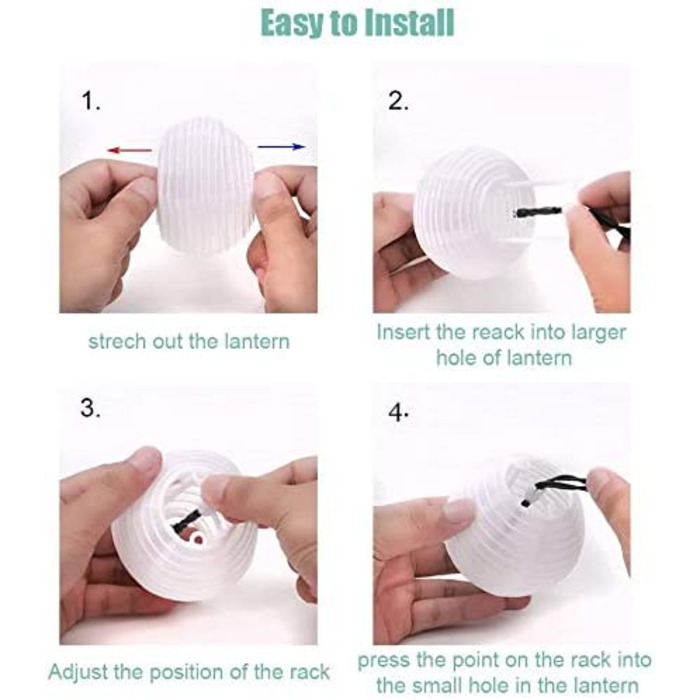 Easy to Install

1.

strech out the lantern

2.

Insert the reack into larger hole of lantern

3.

Adjust the position of the rack

4.

press the point on the rack into the small hole in the lantern